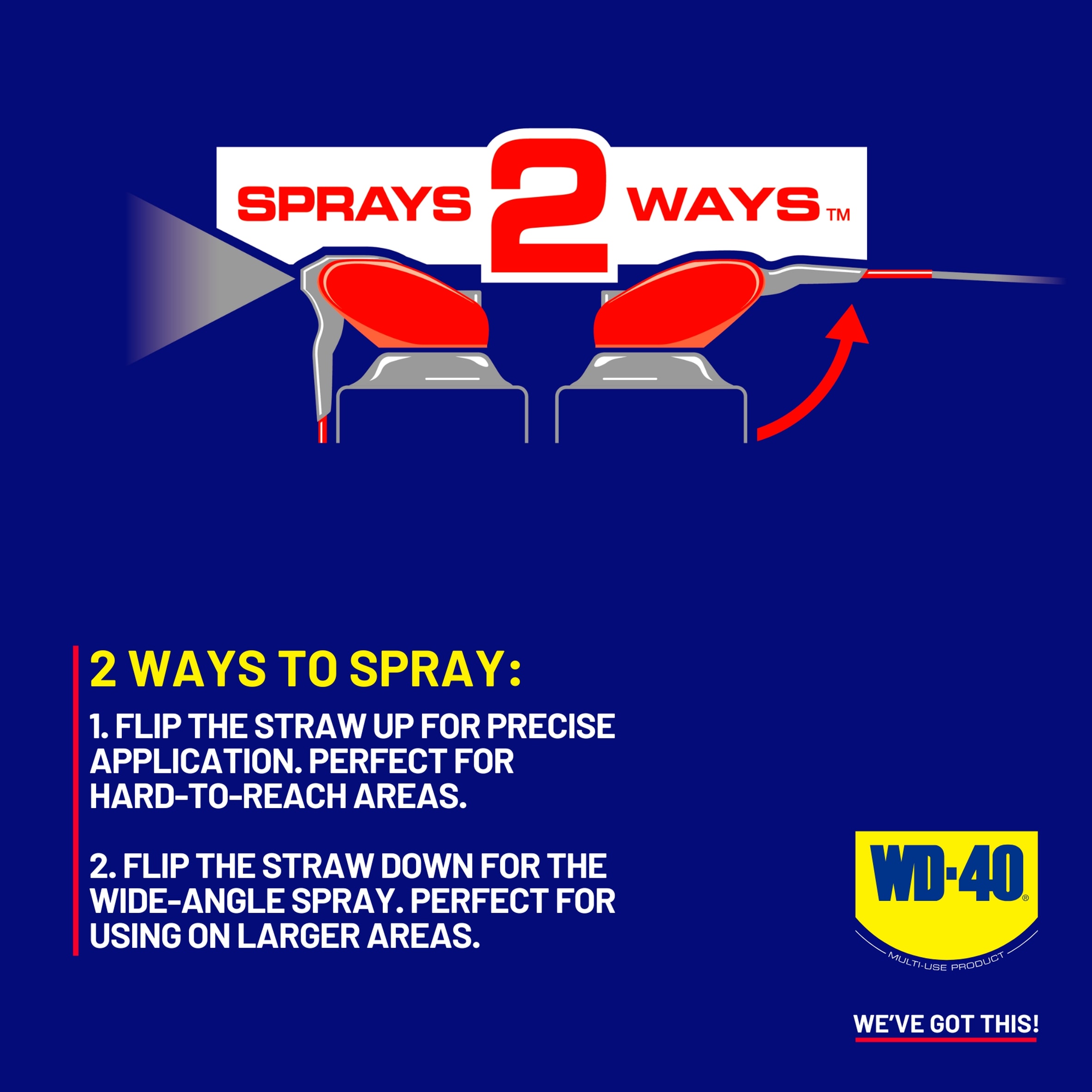 SPRAYS 2 WAYS™

2 WAYS TO SPRAY:

1. FLIP THE STRAW UP FOR PRECISE APPLICATION. PERFECT FOR HARD-TO-REACH AREAS.

2. FLIP THE STRAW DOWN FOR THE WIDE-ANGLE SPRAY. PERFECT FOR USING ON LARGER AREAS.

WD-40®
MULTI-USE PRODUCT

WE'VE GOT THIS!