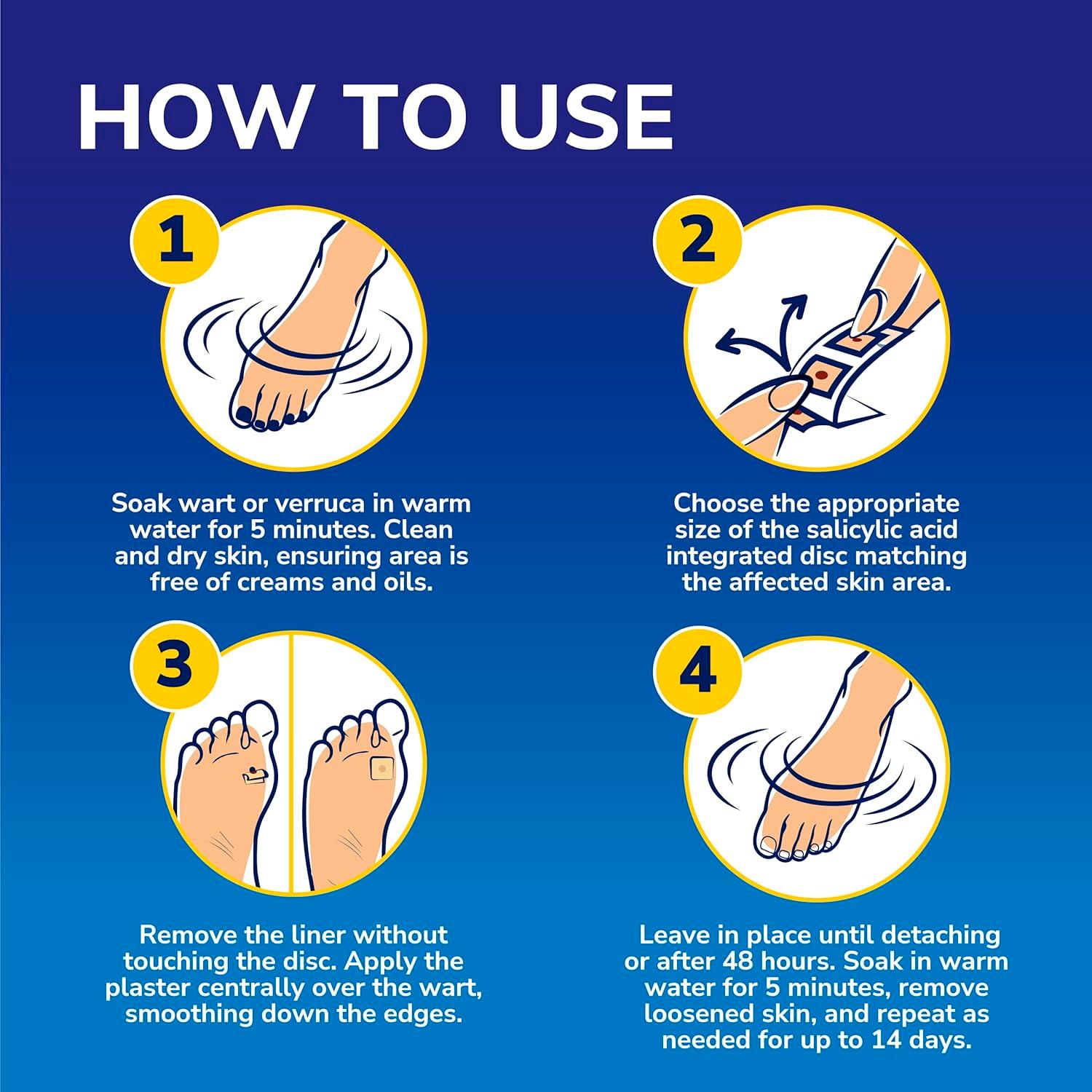 HOW TO USE

1

Soak wart or verruca in warm water for 5 minutes. Clean and dry skin, ensuring area is free of creams and oils.

2

Choose the appropriate size of the salicylic acid integrated disc matching the affected skin area.

3

Remove the liner without touching the disc. Apply the plaster centrally over the wart, smoothing down the edges.

4

Leave in place until detaching or after 48 hours. Soak in warm water for 5 minutes, remove loosened skin, and repeat as needed for up to 14 days.