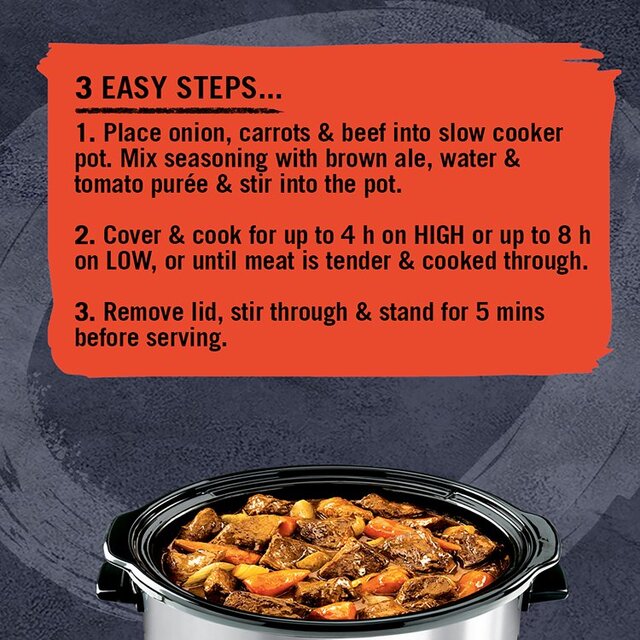 3 EASY STEPS...

1. Place onion, carrots & beef into slow cooker pot. Mix seasoning with brown ale, water & tomato purée & stir into the pot.

2. Cover & cook for up to 4 h on HIGH or up to 8 h on LOW, or until meat is tender & cooked through.

3. Remove lid, stir through & stand for 5 mins before serving.