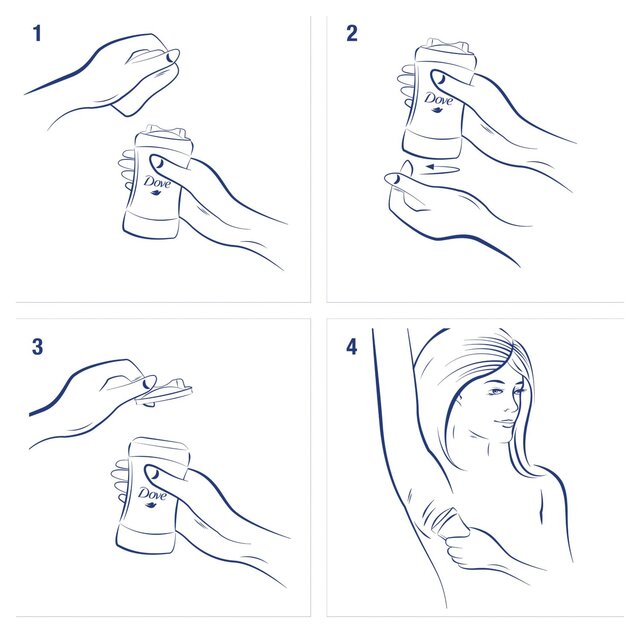 1

Dove

2

Dove

3

Dove

4