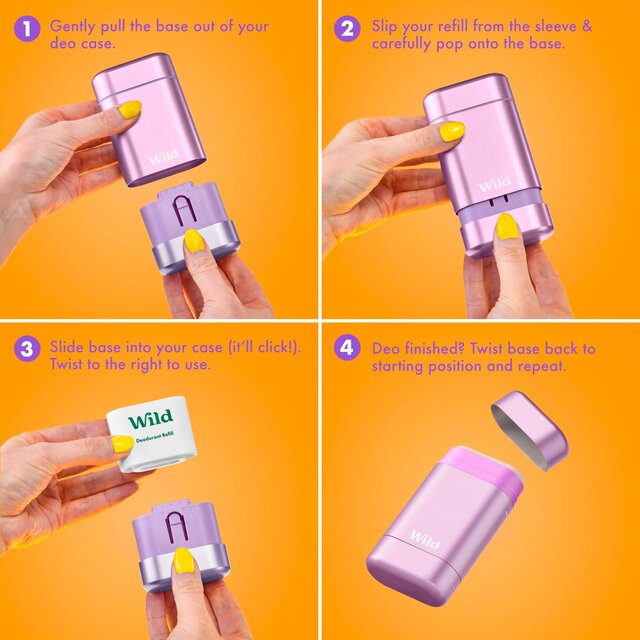 1 Gently pull the base out of your deo case.

Wild

2 Slip your refill from the sleeve & carefully pop onto the base.

Wild

3 Slide base into your case (it'll click!). Twist to the right to use.

Wild
Deodorant Refill

4 Deo finished? Twist base back to starting position and repeat.

Wild