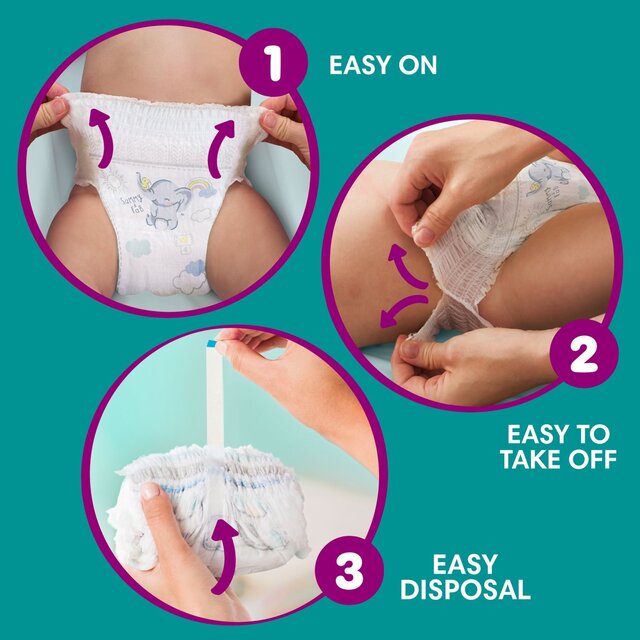 1
EASY ON

Sunny & Fab

2
EASY TO TAKE OFF

3
EASY DISPOSAL