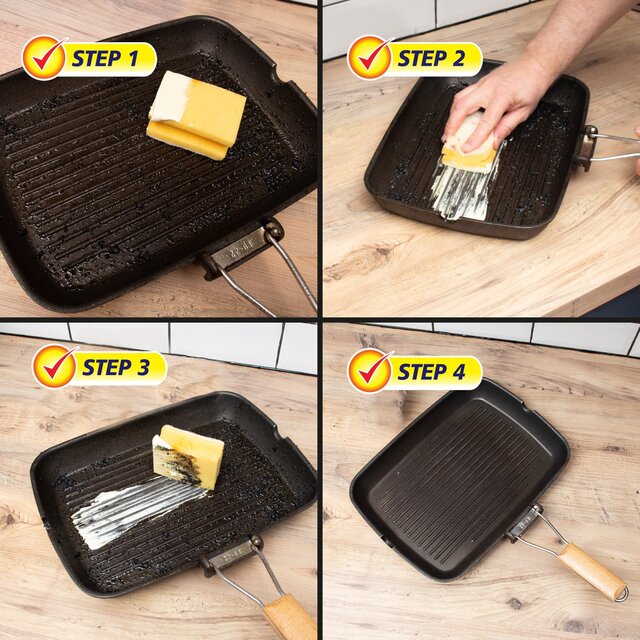 STEP 1

STEP 2

STEP 3

STEP 4