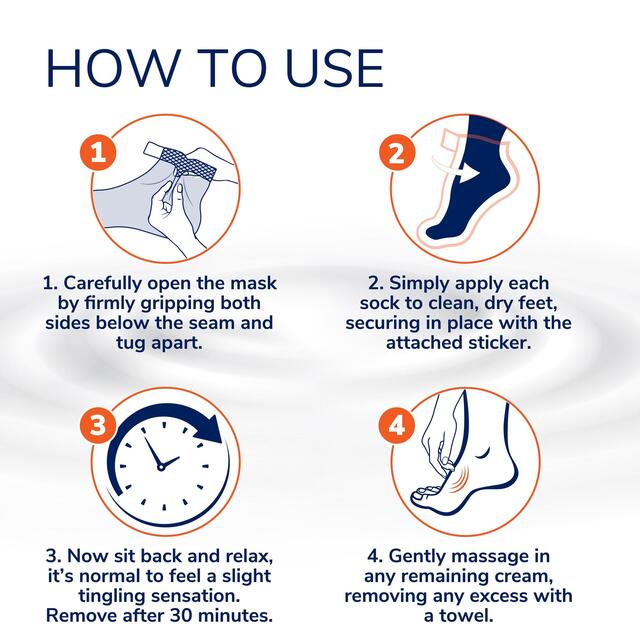 HOW TO USE

1

2

1. Carefully open the mask by firmly gripping both sides below the seam and tug apart.

2. Simply apply each sock to clean, dry feet, securing in place with the attached sticker.

3

4

3. Now sit back and relax, it's normal to feel a slight tingling sensation. Remove after 30 minutes.

4. Gently massage in any remaining cream, removing any excess with a towel.