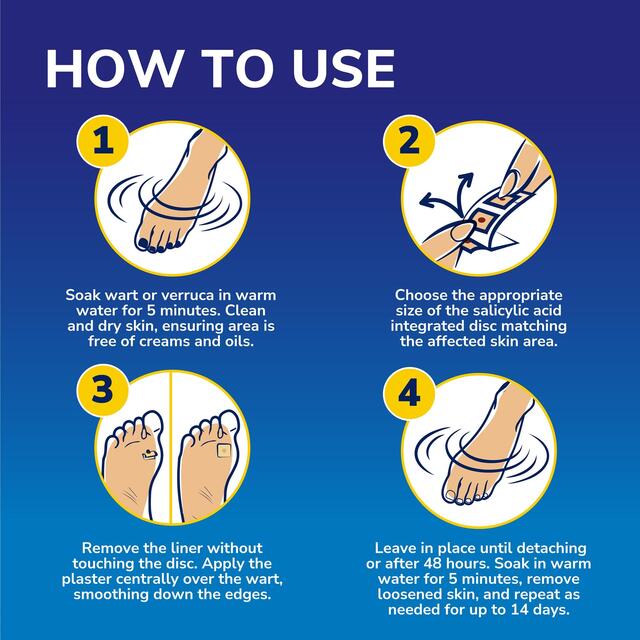 HOW TO USE

1

Soak wart or verruca in warm water for 5 minutes. Clean and dry skin, ensuring area is free of creams and oils.

2

Choose the appropriate size of the salicylic acid integrated disc matching the affected skin area.

3

Remove the liner without touching the disc. Apply the plaster centrally over the wart, smoothing down the edges.

4

Leave in place until detaching or after 48 hours. Soak in warm water for 5 minutes, remove loosened skin, and repeat as needed for up to 14 days.