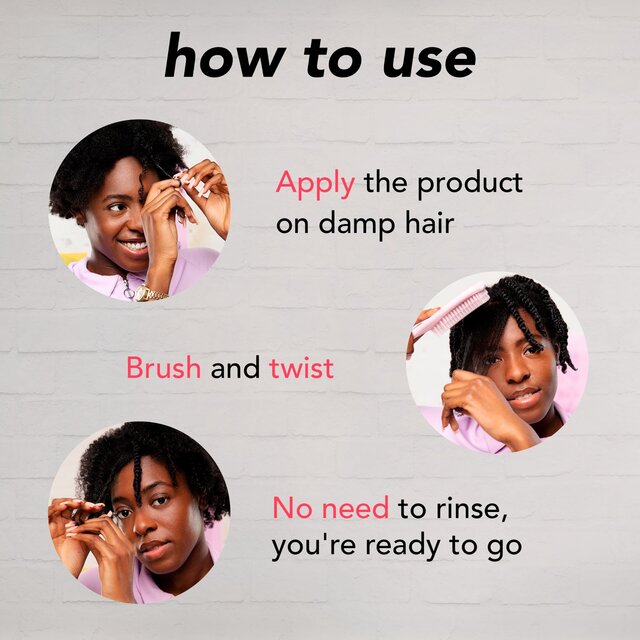 how to use

Apply the product on damp hair

Brush and twist

No need to rinse, you're ready to go