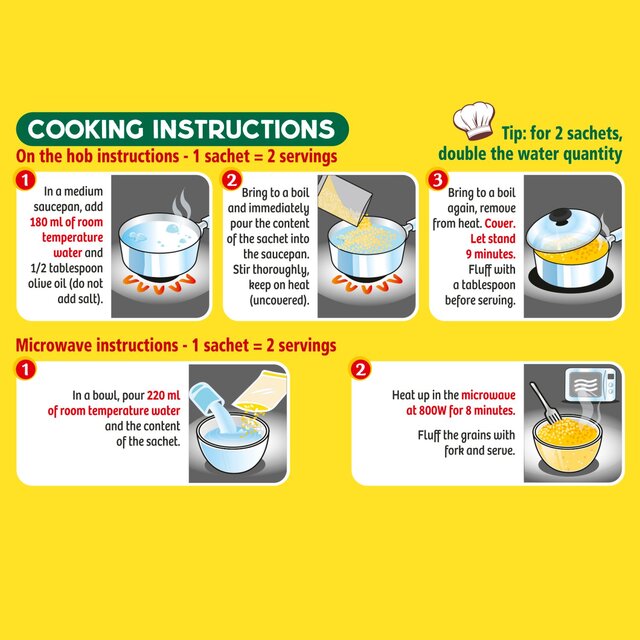 COOKING INSTRUCTIONS

Tip: for 2 sachets, double the water quantity

On the hob instructions - 1 sachet = 2 servings

1
In a medium saucepan, add 180 ml of room temperature water and 1/2 tablespoon olive oil (do not add salt).

2
Bring to a boil and immediately pour the content of the sachet into the saucepan. Stir thoroughly, keep on heat (uncovered).

3
Bring to a boil again, remove from heat. Cover. Let stand 9 minutes. Fluff with a tablespoon before serving.

Microwave instructions - 1 sachet = 2 servings

1
In a bowl, pour 220 ml of room temperature water and the content of the sachet.

2
Heat up in the microwave at 800W for 8 minutes.

Fluff the grains with fork and serve.