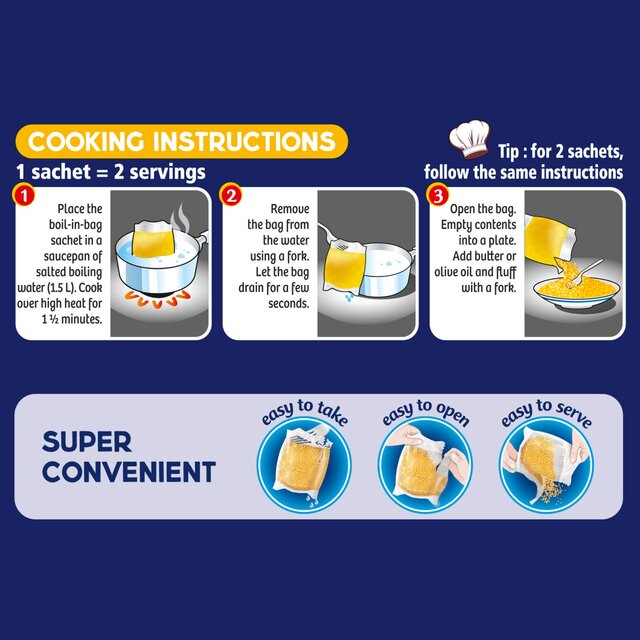 COOKING INSTRUCTIONS

1 sachet = 2 servings

Tip : for 2 sachets, follow the same instructions

1 Place the boil-in-bag sachet in a saucepan of salted boiling water (1.5 L). Cook over high heat for 1 ½ minutes.

2 Remove the bag from the water using a fork. Let the bag drain for a few seconds.

3 Open the bag. Empty contents into a plate. Add butter or olive oil and fluff with a fork.

SUPER CONVENIENT

easy to take

easy to open

easy to serve