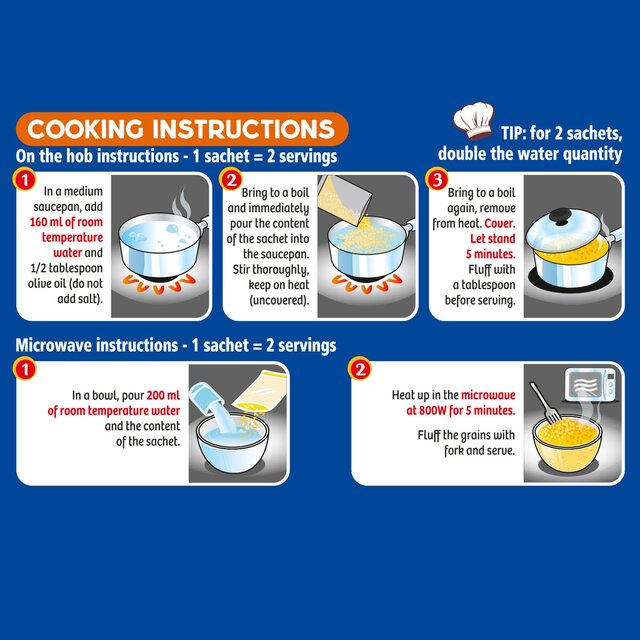 COOKING INSTRUCTIONS

TIP: for 2 sachets, double the water quantity

On the hob instructions - 1 sachet = 2 servings

1
In a medium saucepan, add 160 ml of room temperature water and 1/2 tablespoon olive oil (do not add salt).

2
Bring to a boil and immediately pour the content of the sachet into the saucepan. Stir thoroughly, keep on heat (uncovered).

3
Bring to a boil again, remove from heat. Cover. Let stand 5 minutes. Fluff with a tablespoon before serving.

Microwave instructions - 1 sachet = 2 servings

1
In a bowl, pour 200 ml of room temperature water and the content of the sachet.

2
Heat up in the microwave at 800W for 5 minutes.

Fluff the grains with fork and serve.