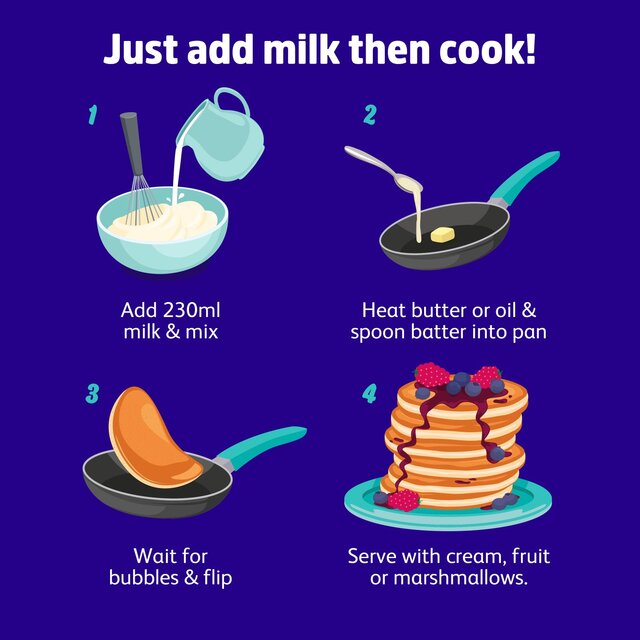 Just add milk then cook!

1

Add 230ml milk & mix

2

Heat butter or oil & spoon batter into pan

3

Wait for bubbles & flip

4

Serve with cream, fruit or marshmallows.