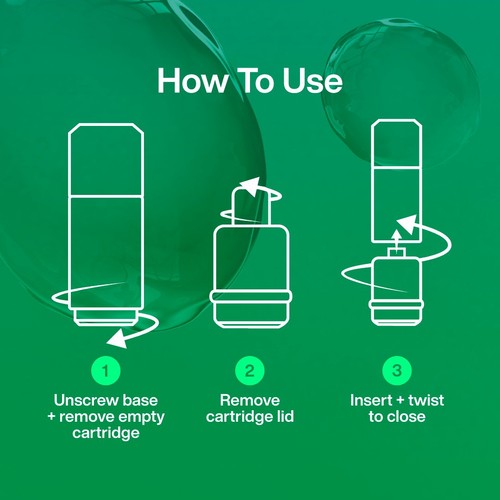 How To Use

1
Unscrew base + remove empty cartridge

2
Remove cartridge lid

3
Insert + twist to close