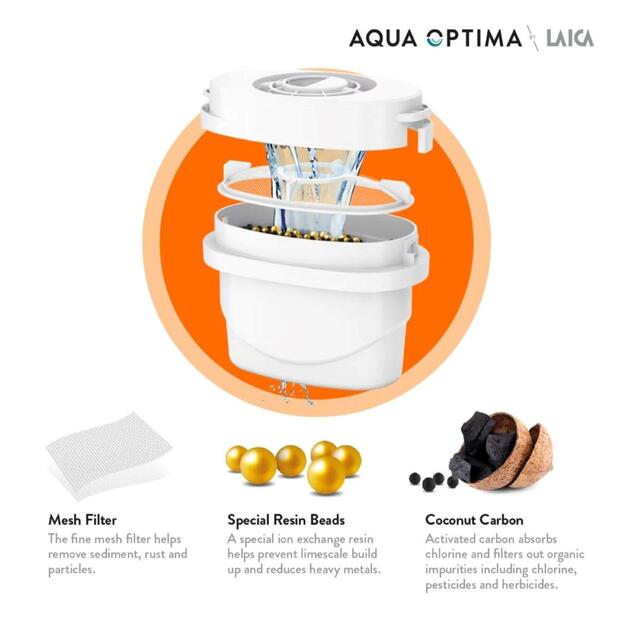 AQUA OPTIMA LAICA

Mesh Filter
The fine mesh filter helps remove sediment, rust and particles.

Special Resin Beads
A special ion exchange resin helps prevent limescale build up and reduces heavy metals.

Coconut Carbon
Activated carbon absorbs chlorine and filters out organic impurities including chlorine, pesticides and herbicides.