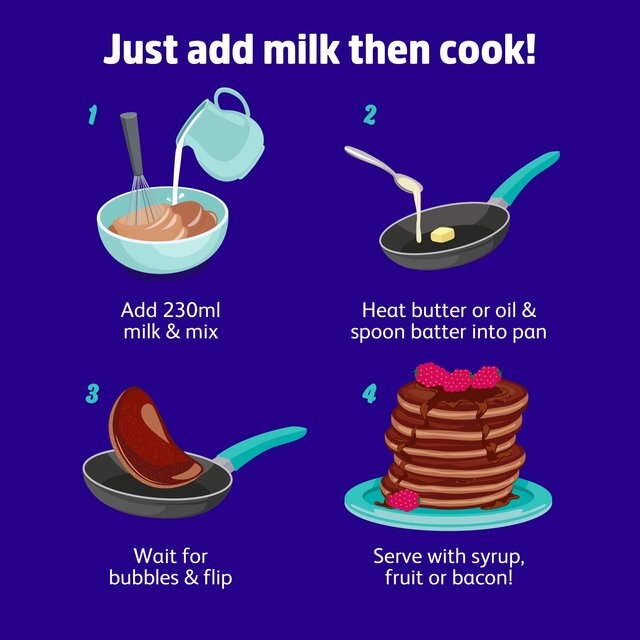 Just add milk then cook!

1

Add 230ml milk & mix

2

Heat butter or oil & spoon batter into pan

3

Wait for bubbles & flip

4

Serve with syrup, fruit or bacon!