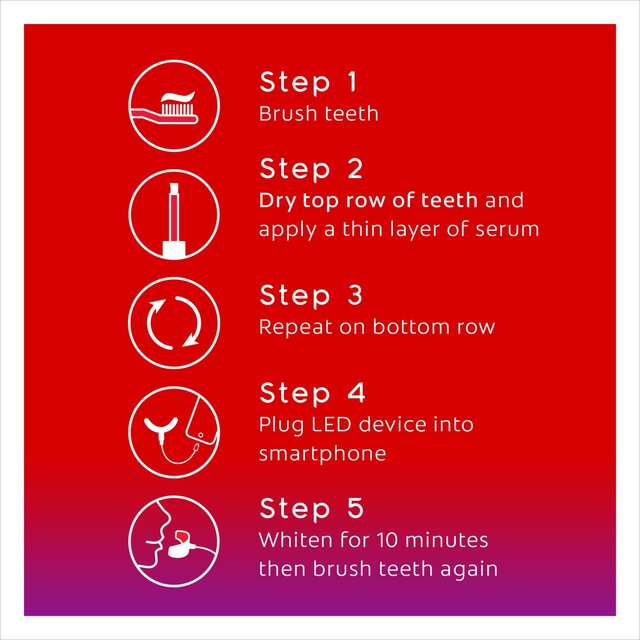 Step 1
Brush teeth

Step 2
Dry top row of teeth and apply a thin layer of serum

Step 3
Repeat on bottom row

Step 4
Plug LED device into smartphone

Step 5
Whiten for 10 minutes then brush teeth again