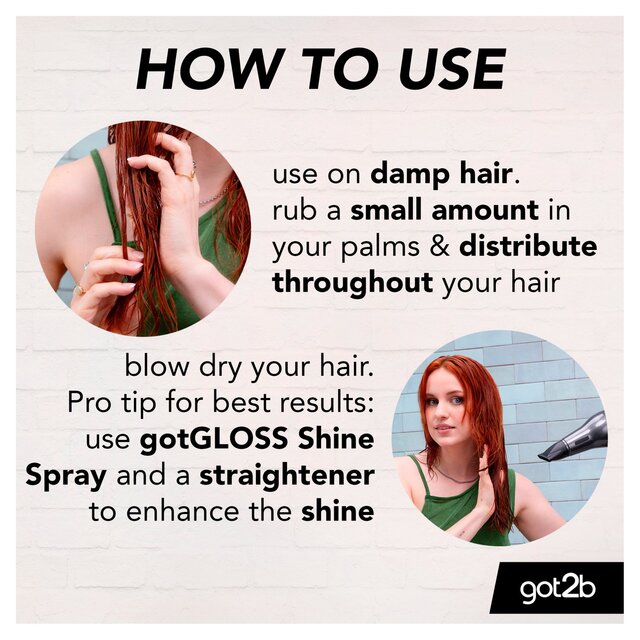 HOW TO USE

use on damp hair. rub a small amount in your palms & distribute throughout your hair

blow dry your hair. Pro tip for best results: use gotGLOSS Shine Spray and a straightener to enhance the shine

got2b