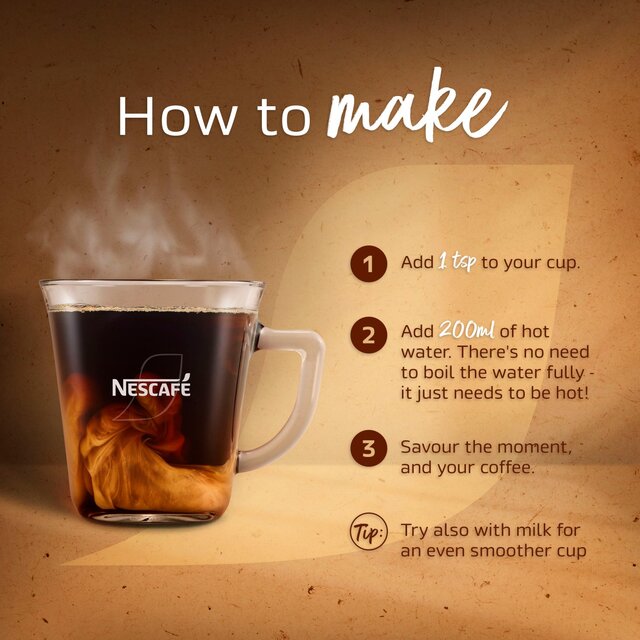 How to make

NESCAFÉ

1 Add 1 tsp to your cup.

2 Add 200ml of hot water. There's no need to boil the water fully - it just needs to be hot!

3 Savour the moment, and your coffee.

Tip: Try also with milk for an even smoother cup