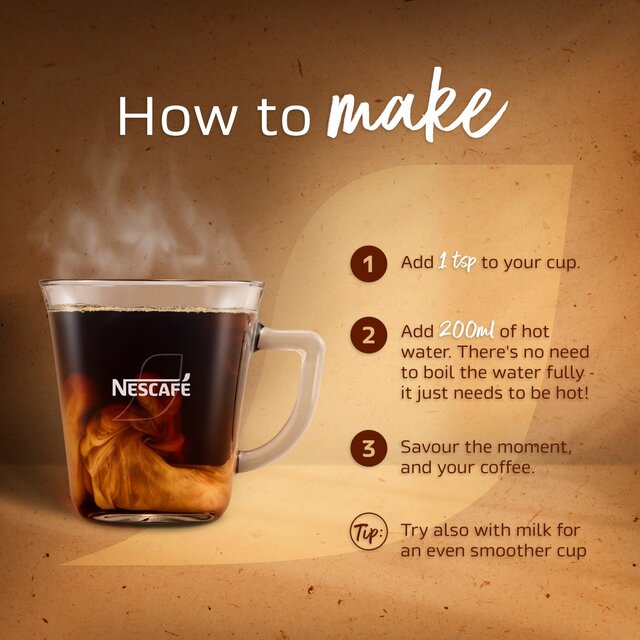 How to make

NESCAFÉ

1 Add 1 tsp to your cup.

2 Add 200ml of hot water. There's no need to boil the water fully - it just needs to be hot!

3 Savour the moment, and your coffee.

Tip: Try also with milk for an even smoother cup