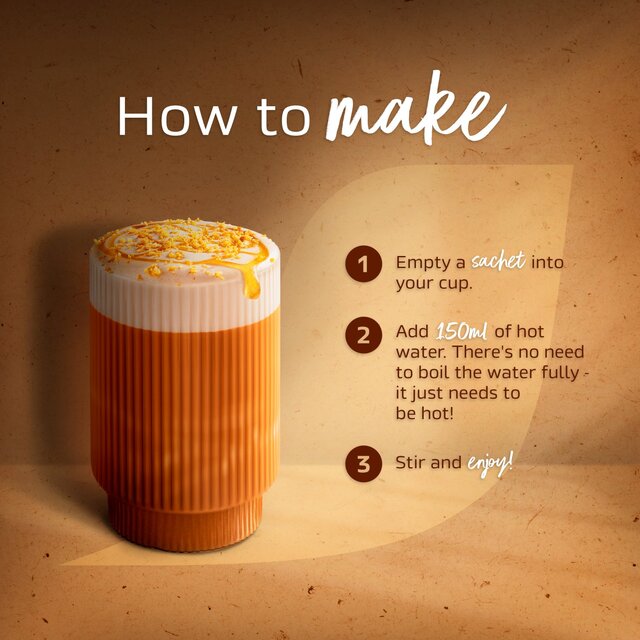 How to make

1 Empty a sachet into your cup.

2 Add 150ml of hot water. There's no need to boil the water fully - it just needs to be hot!

3 Stir and enjoy!