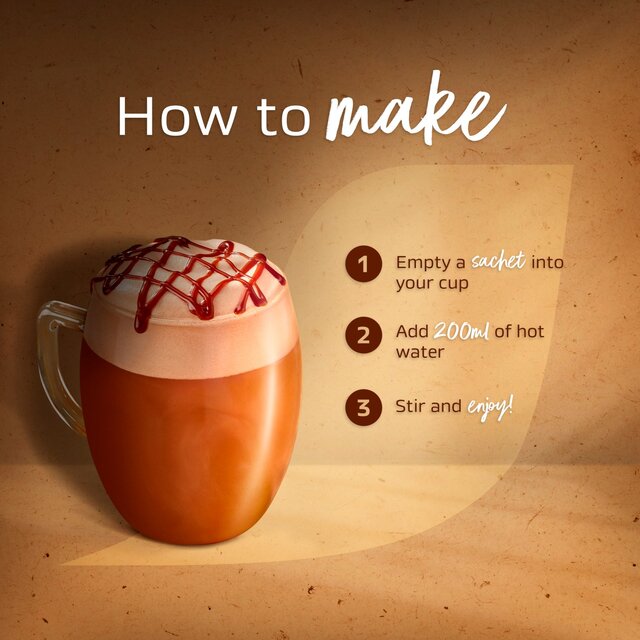 How to make

1 Empty a sachet into your cup

2 Add 200ml of hot water

3 Stir and enjoy!