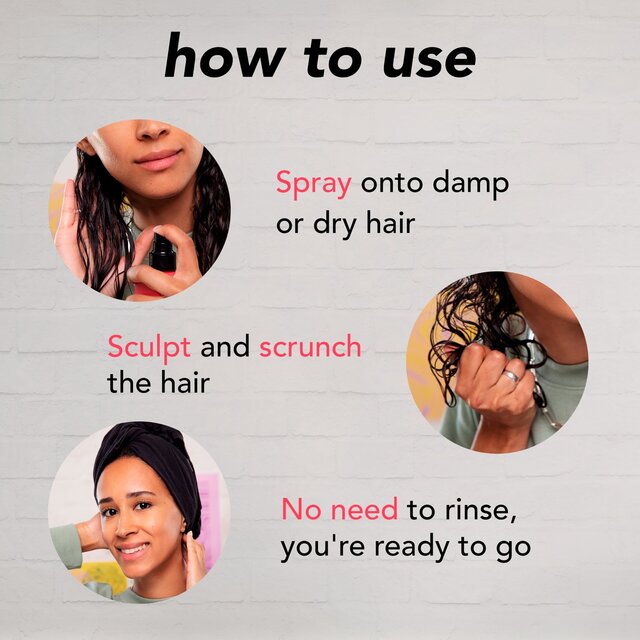 how to use

Spray onto damp or dry hair

Sculpt and scrunch the hair

No need to rinse, you're ready to go