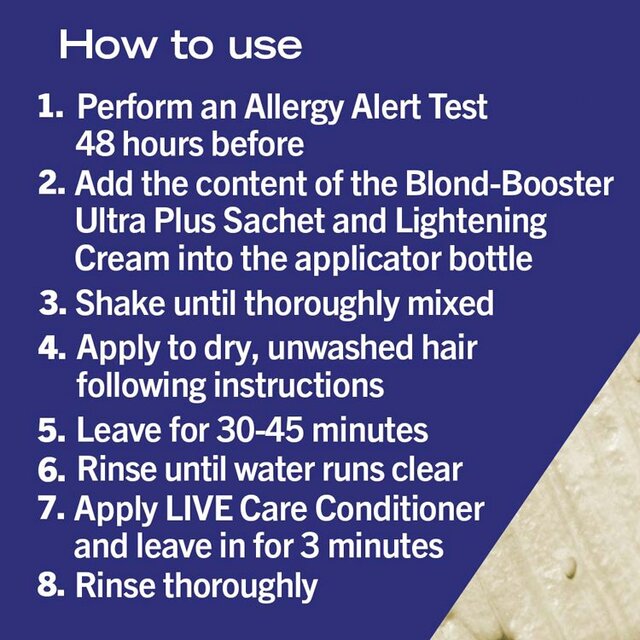 How to use

1. Perform an Allergy Alert Test 48 hours before
2. Add the content of the Blond-Booster Ultra Plus Sachet and Lightening Cream into the applicator bottle
3. Shake until thoroughly mixed
4. Apply to dry, unwashed hair following instructions
5. Leave for 30-45 minutes
6. Rinse until water runs clear
7. Apply LIVE Care Conditioner and leave in for 3 minutes
8. Rinse thoroughly