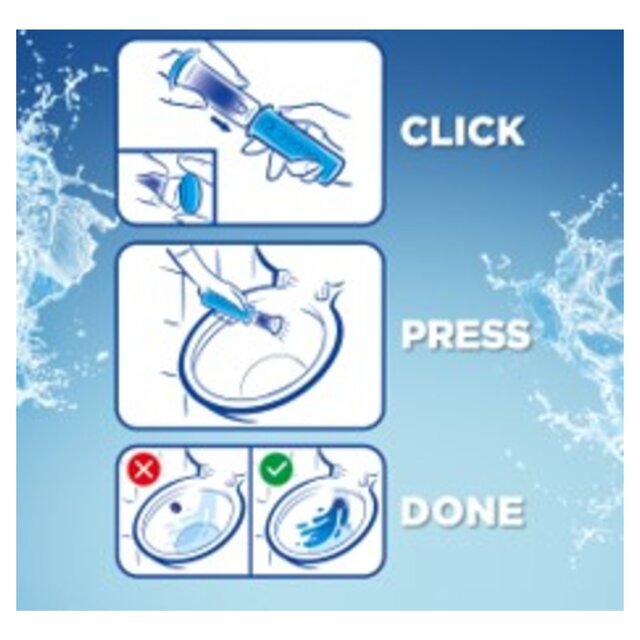 CLICK

PRESS

DONE