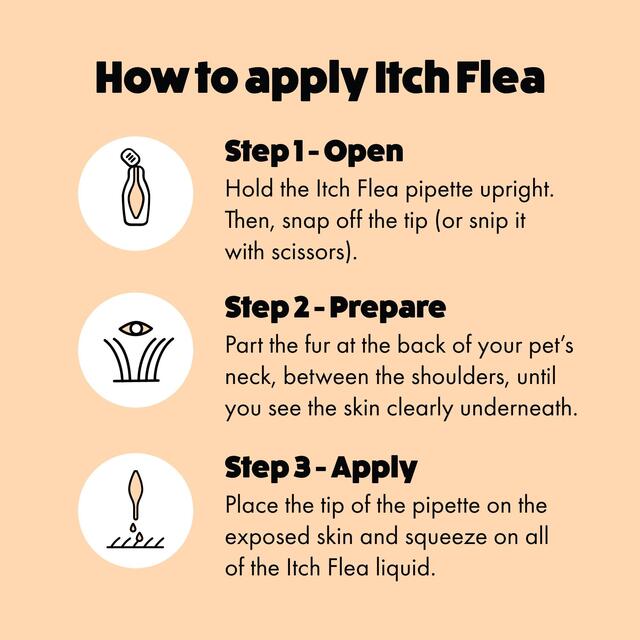 How to apply Itch Flea

Step 1 - Open
Hold the Itch Flea pipette upright. Then, snap off the tip (or snip it with scissors).

Step 2 - Prepare
Part the fur at the back of your pet's neck, between the shoulders, until you see the skin clearly underneath.

Step 3 - Apply
Place the tip of the pipette on the exposed skin and squeeze on all of the Itch Flea liquid.