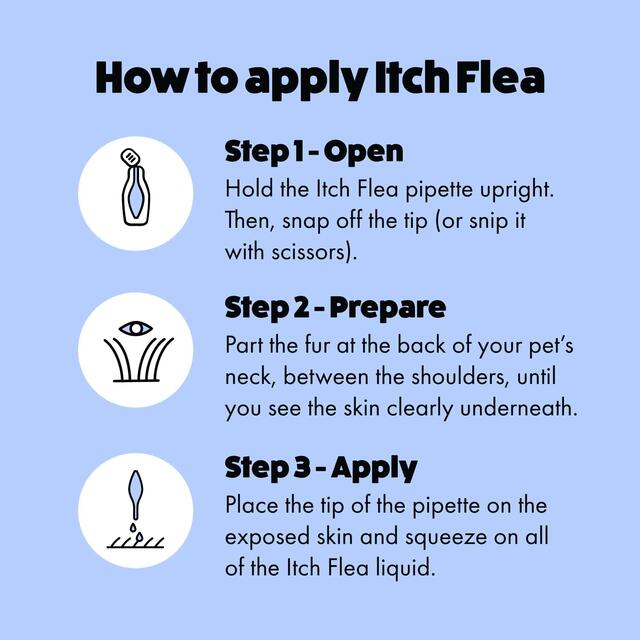 How to apply Itch Flea

Step 1 - Open
Hold the Itch Flea pipette upright. Then, snap off the tip (or snip it with scissors).

Step 2 - Prepare
Part the fur at the back of your pet's neck, between the shoulders, until you see the skin clearly underneath.

Step 3 - Apply
Place the tip of the pipette on the exposed skin and squeeze on all of the Itch Flea liquid.