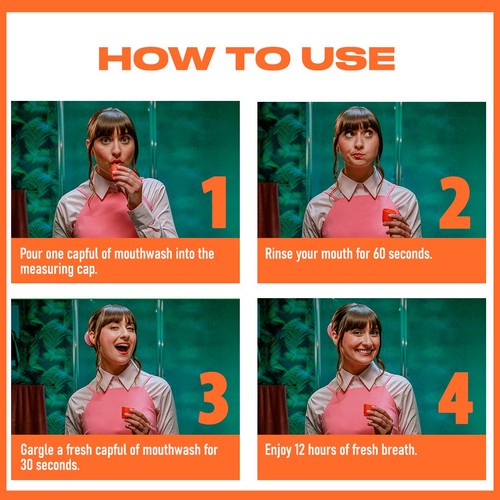 HOW TO USE

1

Pour one capful of mouthwash into the measuring cap.

2

Rinse your mouth for 60 seconds.

3

Gargle a fresh capful of mouthwash for 30 seconds.

4

Enjoy 12 hours of fresh breath.