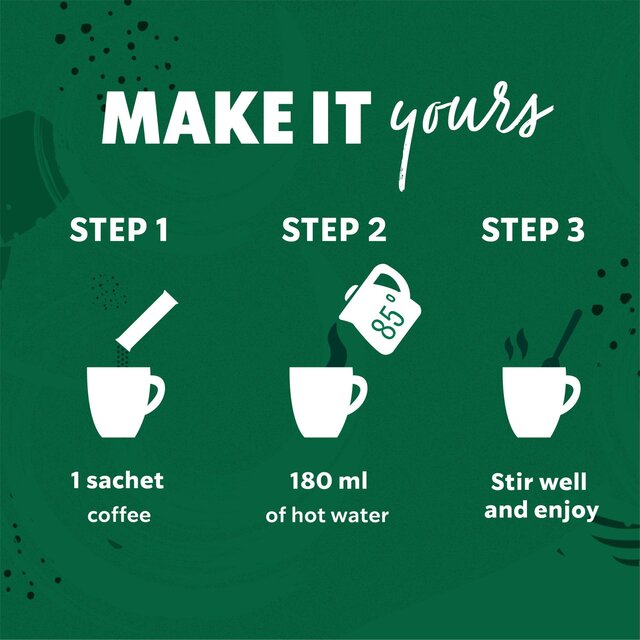 MAKE IT yours

STEP 1

1 sachet coffee

STEP 2

85°

180 ml of hot water

STEP 3

Stir well and enjoy