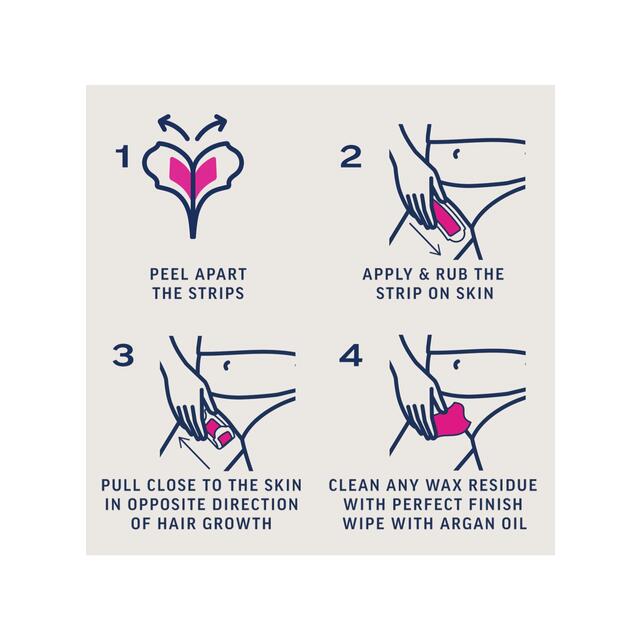 1

PEEL APART THE STRIPS

2

APPLY & RUB THE STRIP ON SKIN

3

PULL CLOSE TO THE SKIN IN OPPOSITE DIRECTION OF HAIR GROWTH

4

CLEAN ANY WAX RESIDUE WITH PERFECT FINISH WIPE WITH ARGAN OIL