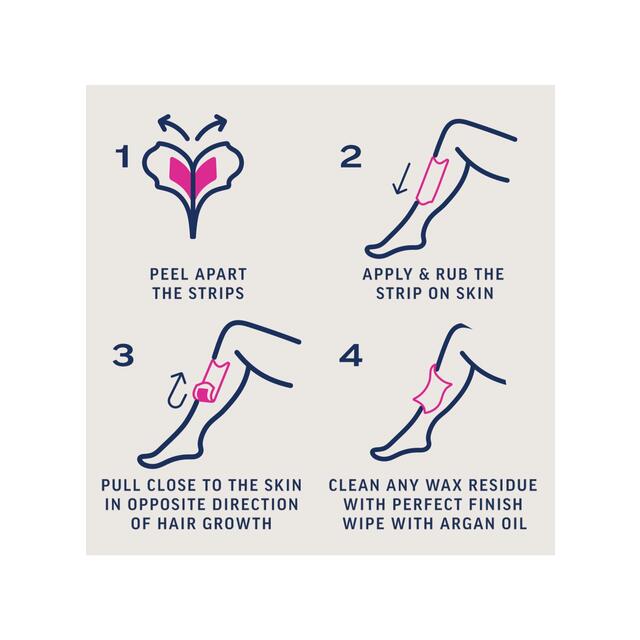 1

PEEL APART THE STRIPS

2

APPLY & RUB THE STRIP ON SKIN

3

PULL CLOSE TO THE SKIN IN OPPOSITE DIRECTION OF HAIR GROWTH

4

CLEAN ANY WAX RESIDUE WITH PERFECT FINISH WIPE WITH ARGAN OIL