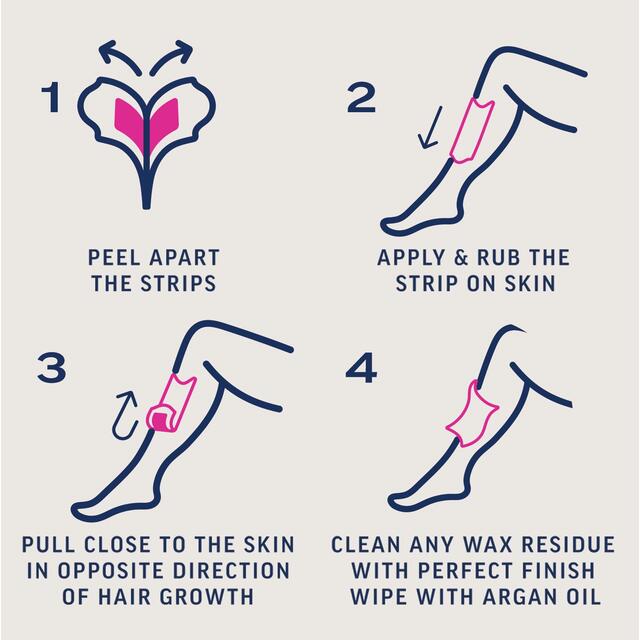 1

PEEL APART THE STRIPS

2

APPLY & RUB THE STRIP ON SKIN

3

PULL CLOSE TO THE SKIN IN OPPOSITE DIRECTION OF HAIR GROWTH

4

CLEAN ANY WAX RESIDUE WITH PERFECT FINISH WIPE WITH ARGAN OIL