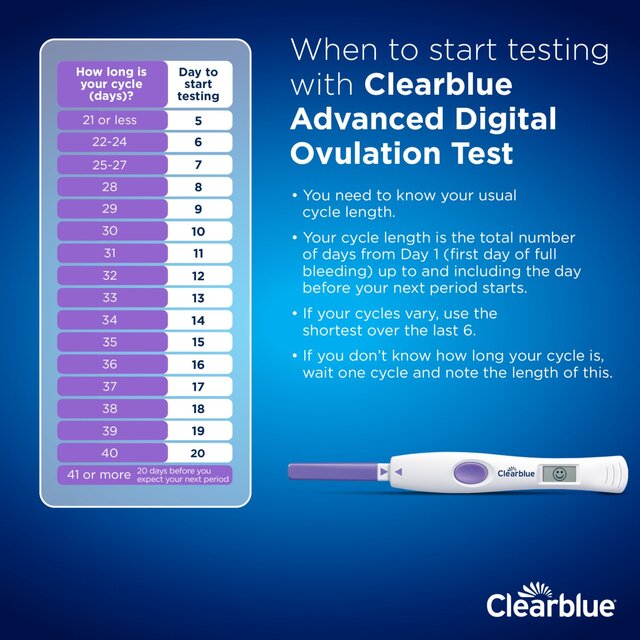 | How long is your cycle (days)? | Day to start testing |
|---|---|
| 21 or less | 5 |
| 22-24 | 6 |
| 25-27 | 7 |
| 28 | 8 |
| 29 | 9 |
| 30 | 10 |
| 31 | 11 |
| 32 | 12 |
| 33 | 13 |
| 34 | 14 |
| 35 | 15 |
| 36 | 16 |
| 37 | 17 |
| 38 | 18 |
| 39 | 19 |
| 40 | 20 |
| 41 or more | 20 days before you expect your next period |

When to start testing with Clearblue Advanced Digital Ovulation Test

• You need to know your usual cycle length.

• Your cycle length is the total number of days from Day 1 (first day of full bleeding) up to and including the day before your next period starts.

• If your cycles vary, use the shortest over the last 6.

• If you don't know how long your cycle is, wait one cycle and note the length of this.

Clearblue

Clearblue