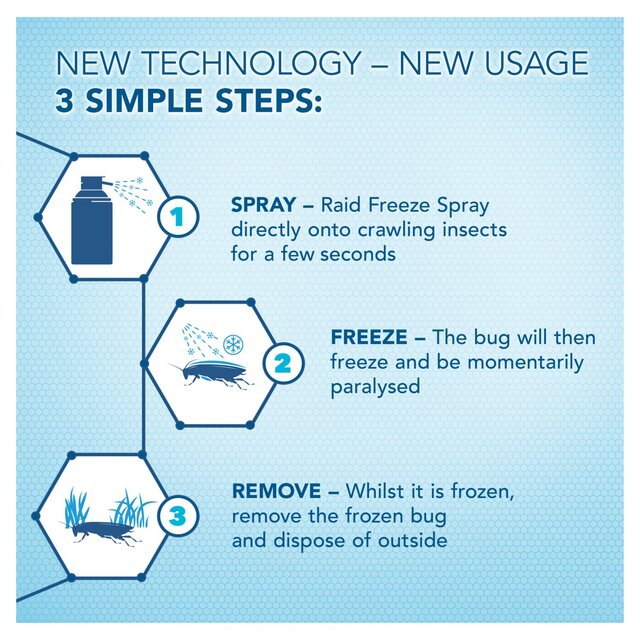 NEW TECHNOLOGY – NEW USAGE
3 SIMPLE STEPS:

1

SPRAY – Raid Freeze Spray directly onto crawling insects for a few seconds

2

FREEZE – The bug will then freeze and be momentarily paralysed

3

REMOVE – Whilst it is frozen, remove the frozen bug and dispose of outside