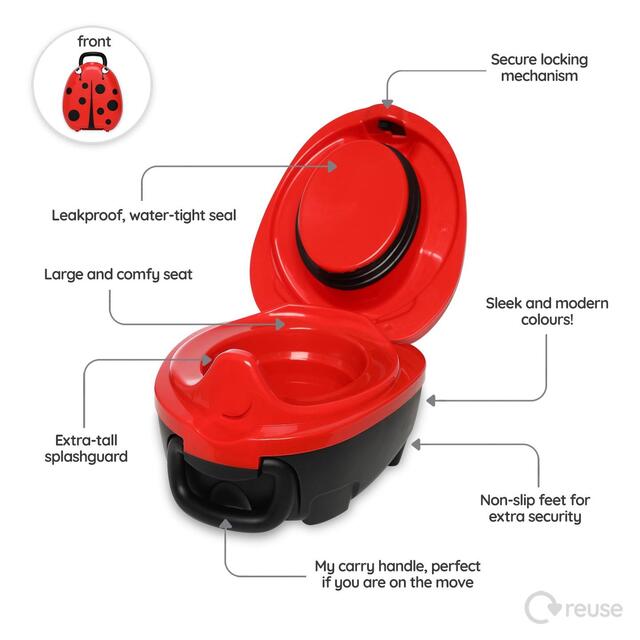 front

Secure locking mechanism

Leakproof, water-tight seal

Large and comfy seat

Sleek and modern colours!

Extra-tall splashguard

Non-slip feet for extra security

My carry handle, perfect if you are on the move

reuse