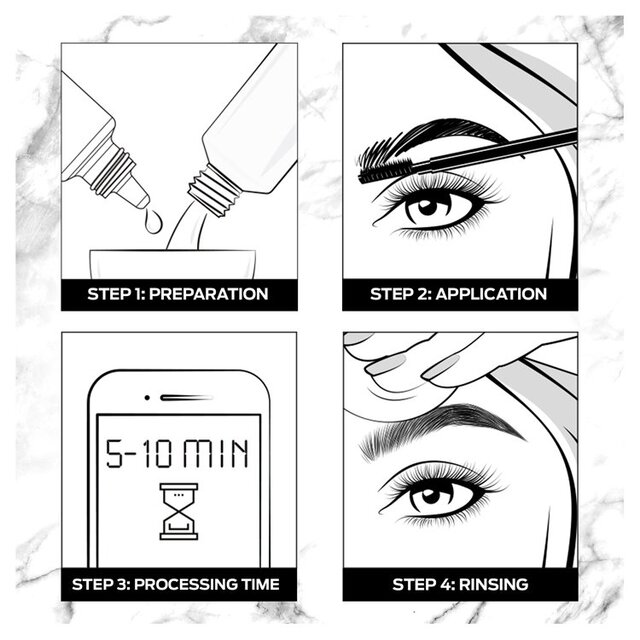 STEP 1: PREPARATION

STEP 2: APPLICATION

5-10 MIN

STEP 3: PROCESSING TIME

STEP 4: RINSING