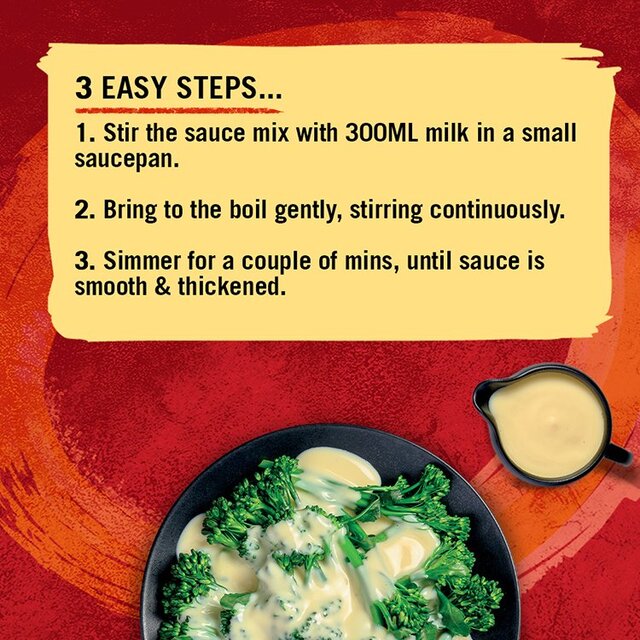 3 EASY STEPS...

1. Stir the sauce mix with 300ML milk in a small saucepan.

2. Bring to the boil gently, stirring continuously.

3. Simmer for a couple of mins, until sauce is smooth & thickened.