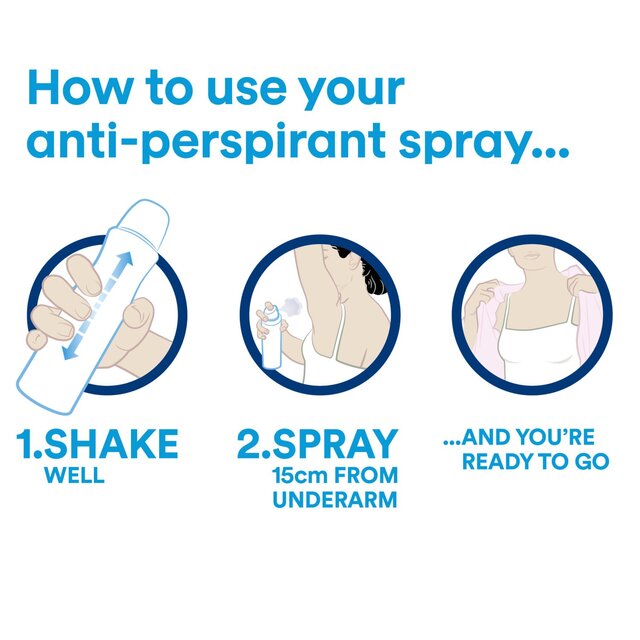 How to use your anti-perspirant spray...

1.SHAKE
WELL

2.SPRAY
15cm FROM UNDERARM

...AND YOU'RE READY TO GO