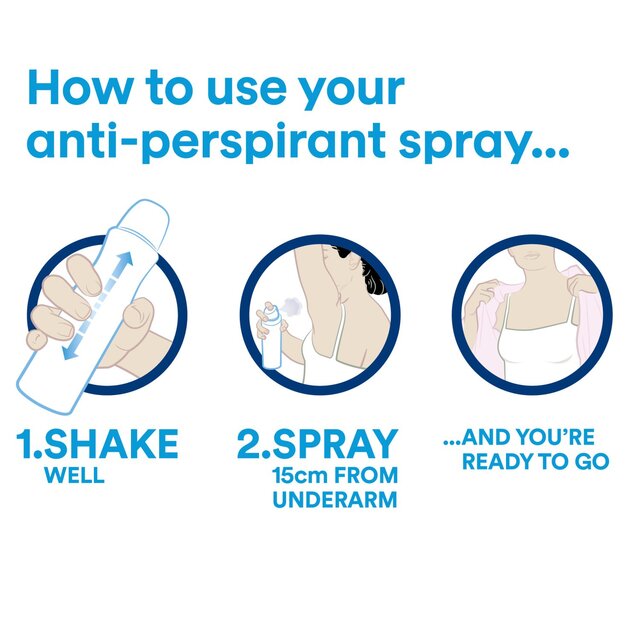 How to use your anti-perspirant spray...

1.SHAKE
WELL

2.SPRAY
15cm FROM UNDERARM

...AND YOU'RE READY TO GO