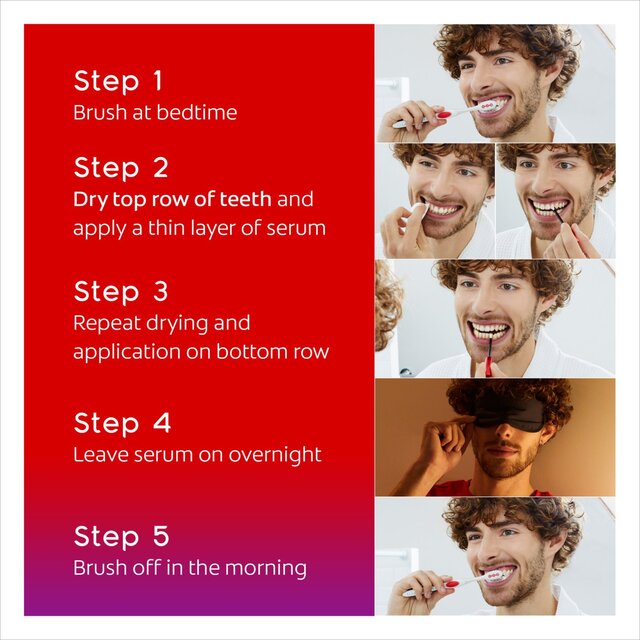 Step 1
Brush at bedtime

Step 2
Dry top row of teeth and apply a thin layer of serum

Step 3
Repeat drying and application on bottom row

Step 4
Leave serum on overnight

Step 5
Brush off in the morning