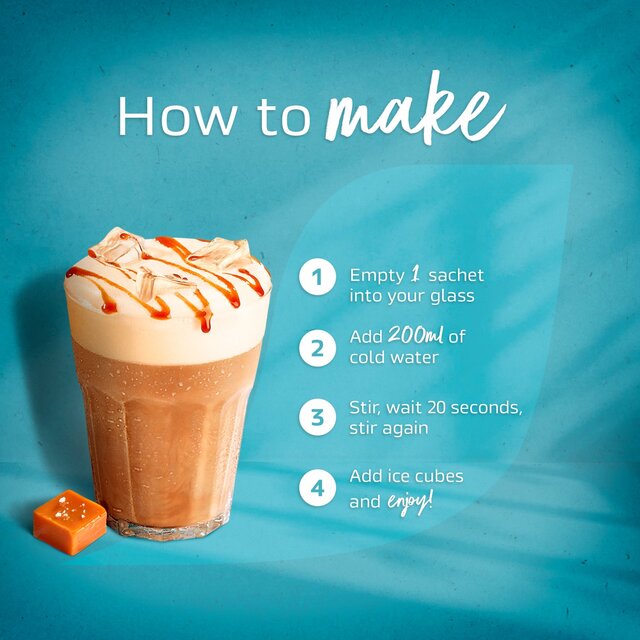 How to make

1 Empty 1 sachet into your glass

2 Add 200ml of cold water

3 Stir, wait 20 seconds, stir again

4 Add ice cubes and enjoy!