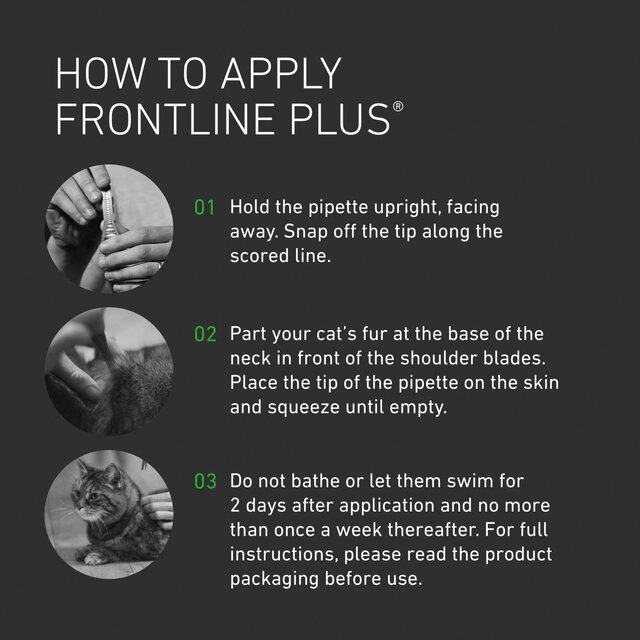 HOW TO APPLY FRONTLINE PLUS®

01 Hold the pipette upright, facing away. Snap off the tip along the scored line.

02 Part your cat's fur at the base of the neck in front of the shoulder blades. Place the tip of the pipette on the skin and squeeze until empty.

03 Do not bathe or let them swim for 2 days after application and no more than once a week thereafter. For full instructions, please read the product packaging before use.