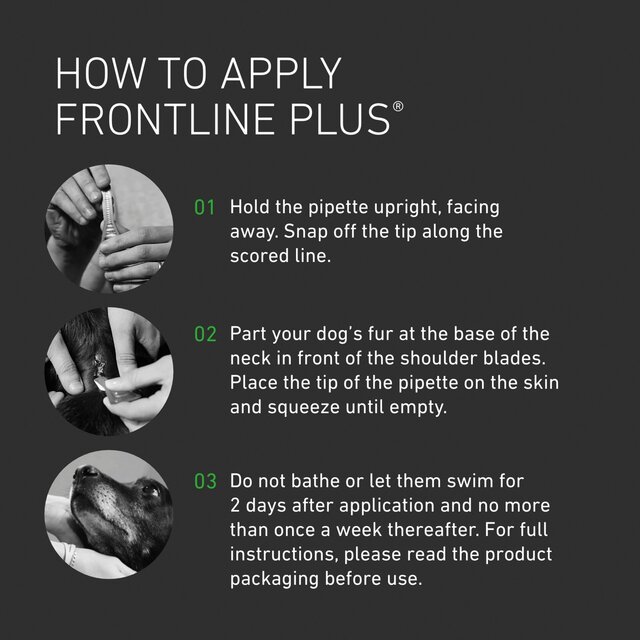 HOW TO APPLY FRONTLINE PLUS®

01 Hold the pipette upright, facing away. Snap off the tip along the scored line.

02 Part your dog's fur at the base of the neck in front of the shoulder blades. Place the tip of the pipette on the skin and squeeze until empty.

03 Do not bathe or let them swim for 2 days after application and no more than once a week thereafter. For full instructions, please read the product packaging before use.