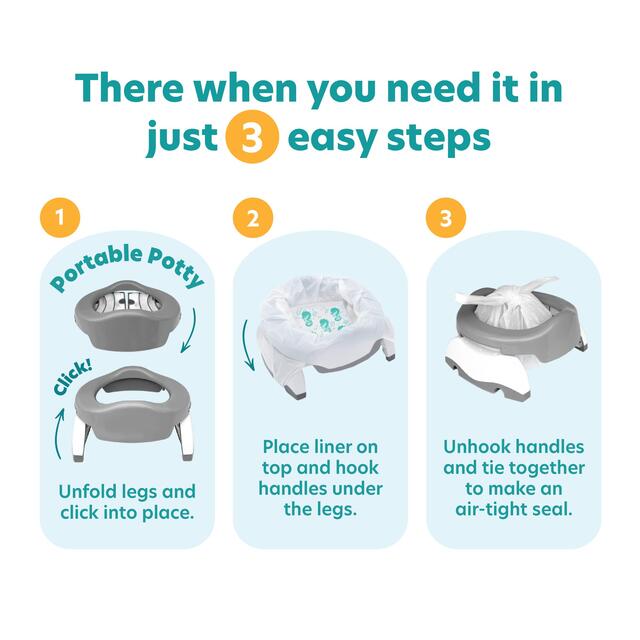 There when you need it in just 3 easy steps

1

Portable Potty

Click!

Unfold legs and click into place.

2

Place liner on top and hook handles under the legs.

3

Unhook handles and tie together to make an air-tight seal.