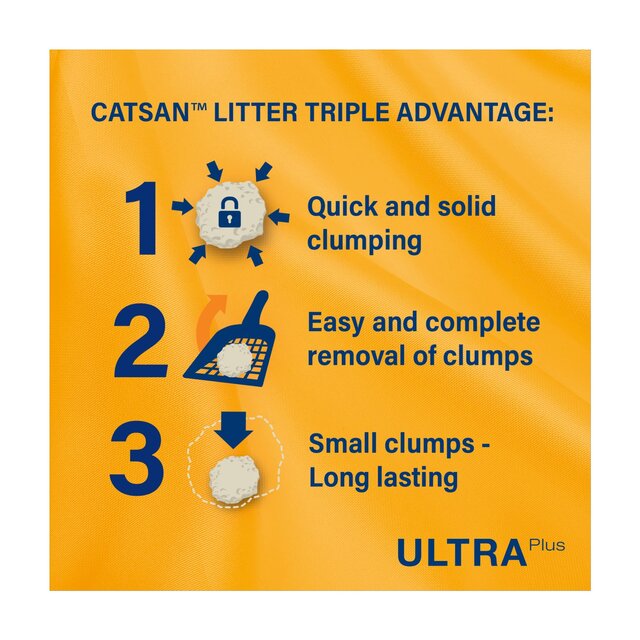 CATSAN™ LITTER TRIPLE ADVANTAGE:

1 Quick and solid clumping

2 Easy and complete removal of clumps

3 Small clumps - Long lasting

ULTRA Plus