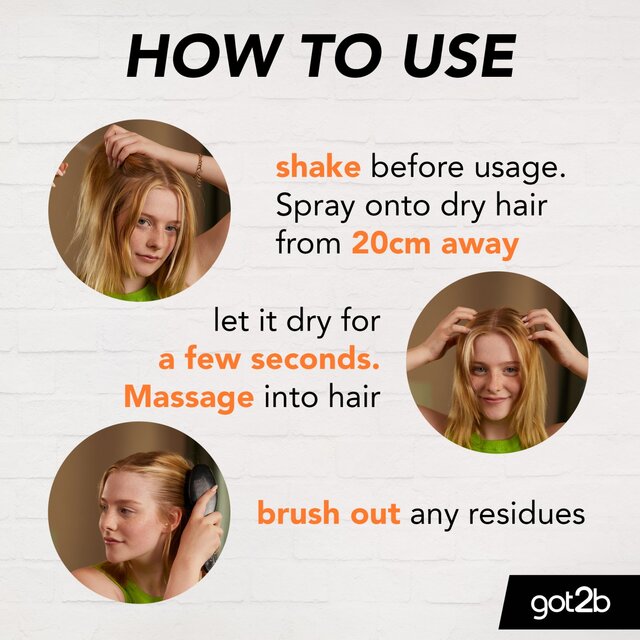 HOW TO USE

shake before usage. Spray onto dry hair from 20cm away

let it dry for a few seconds. Massage into hair

brush out any residues

got2b