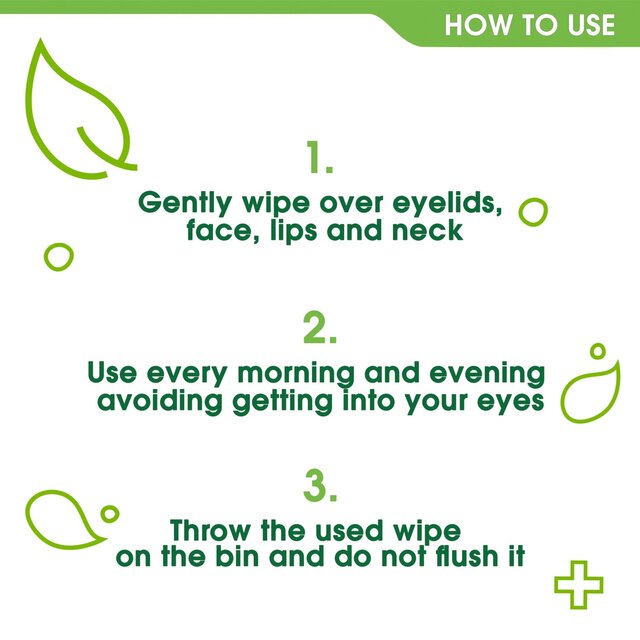 HOW TO USE

1.
Gently wipe over eyelids, face, lips and neck

2.
Use every morning and evening avoiding getting into your eyes

3.
Throw the used wipe on the bin and do not flush it