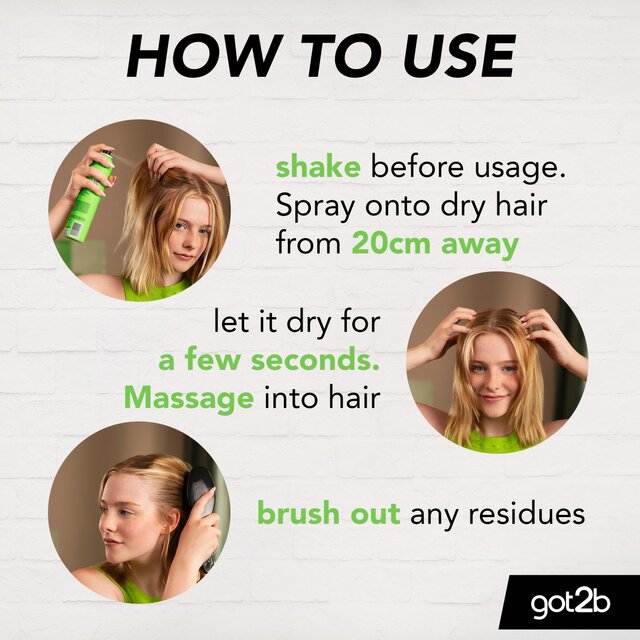 HOW TO USE

shake before usage. Spray onto dry hair from 20cm away

let it dry for a few seconds. Massage into hair

brush out any residues

got2b