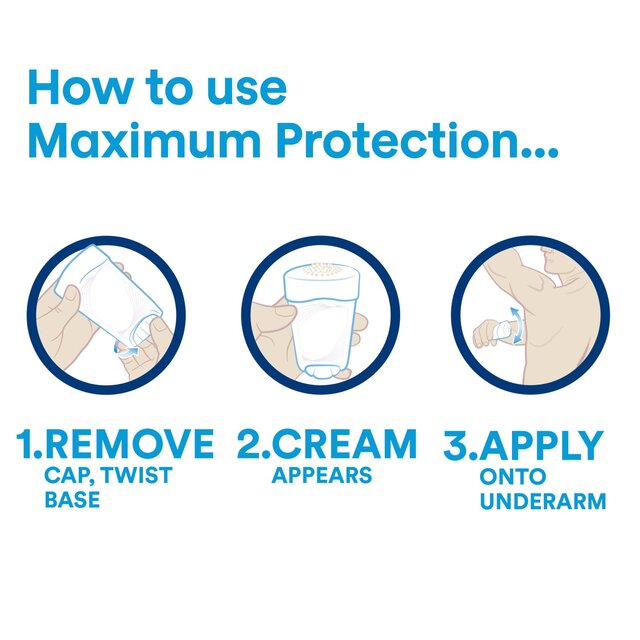 How to use
Maximum Protection...

1.REMOVE
CAP, TWIST BASE

2.CREAM
APPEARS

3.APPLY
ONTO UNDERARM